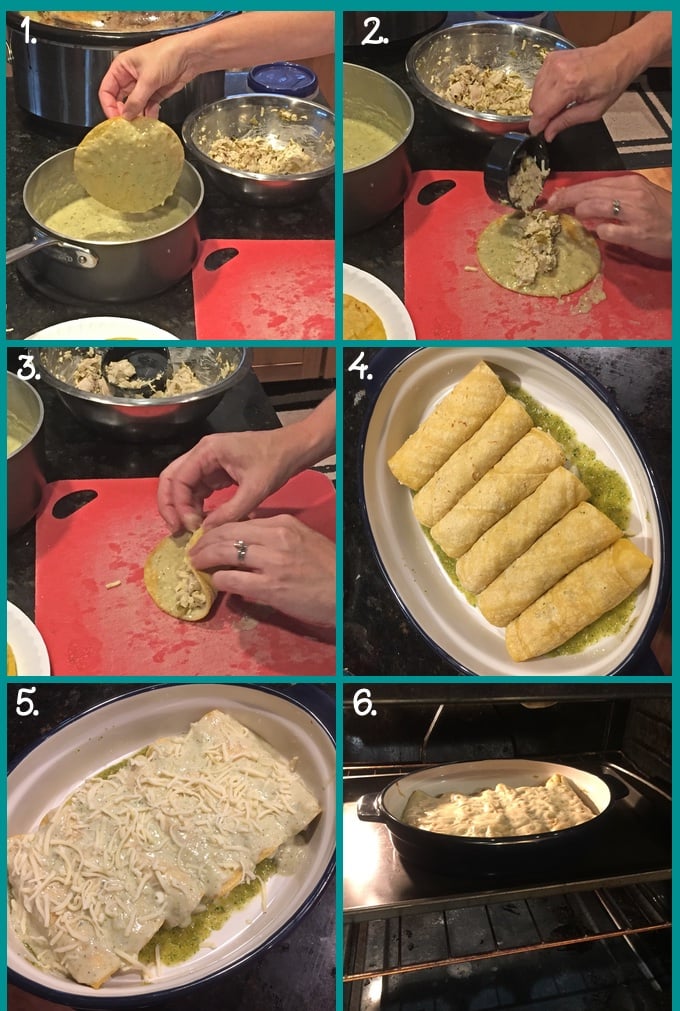 1.

2.

3.

4.

5.

6.